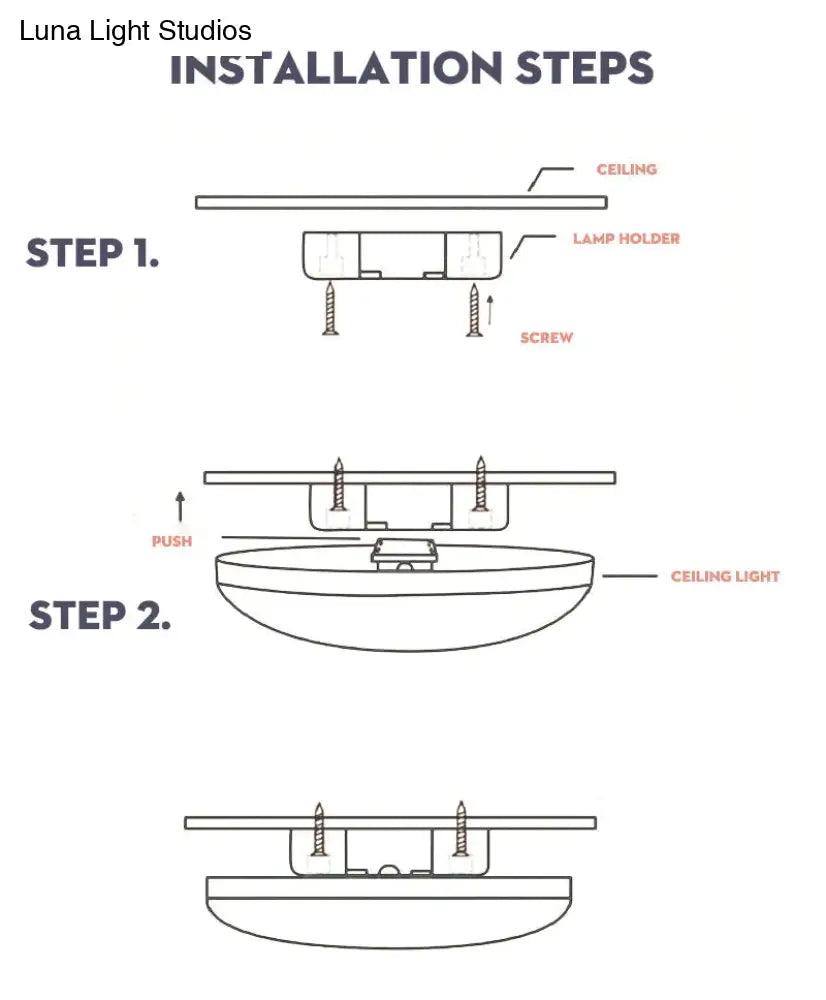 Luna Light Studios

INSTALLATION STEPS

CEILING

STEP 1.

LAMP HOLDER

SCREW

PUSH

CEILING LIGHT

STEP 2.