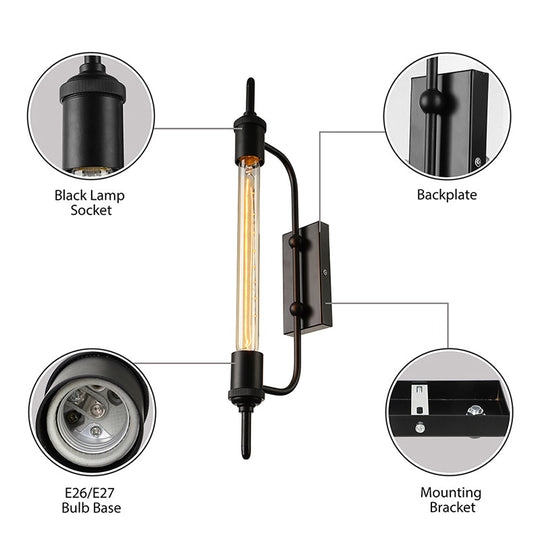 Black Lamp Socket

Backplate

E26/E27 Bulb Base

Mounting Bracket