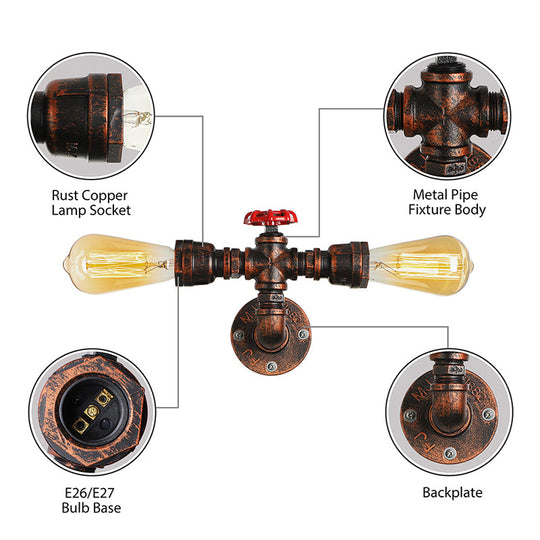 Rust Copper
Lamp Socket

Metal Pipe
Fixture Body

E26/E27
Bulb Base

Backplate