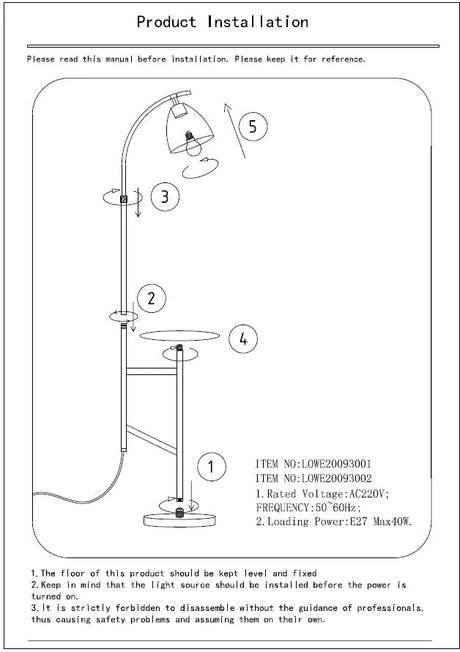 Product Installation

Please read this manual before installation. Please keep it for reference.

5

3

2

4

1

ITEM NO:LOWE20093001
ITEM NO:LOWE20093002
1. Rated Voltage:AC220V;
FREQUENCY:50~60Hz;
2. Loading Power:E27 Max40W.

1. The floor of this product should be kept level and fixed
2. Keep in mind that the light source should be installed before the power is turned on.
3. It is strictly forbidden to disassemble without the guidance of professionals, thus causing safety problems and assuming them on their own.