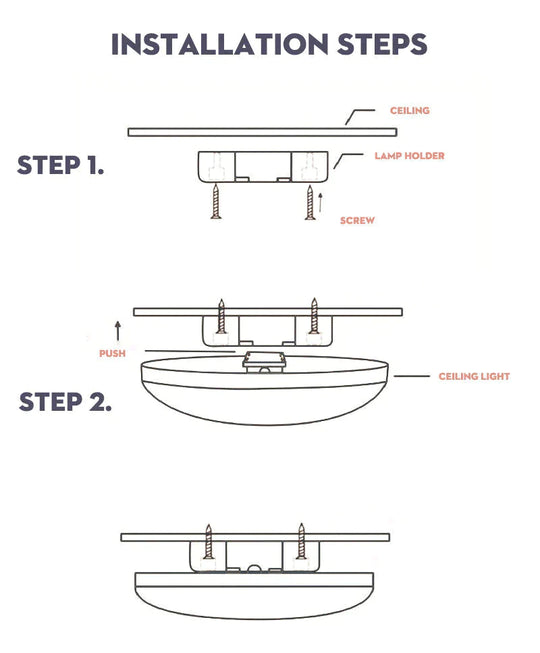 INSTALLATION STEPS

CEILING

STEP 1.

LAMP HOLDER

SCREW

PUSH

CEILING LIGHT

STEP 2.